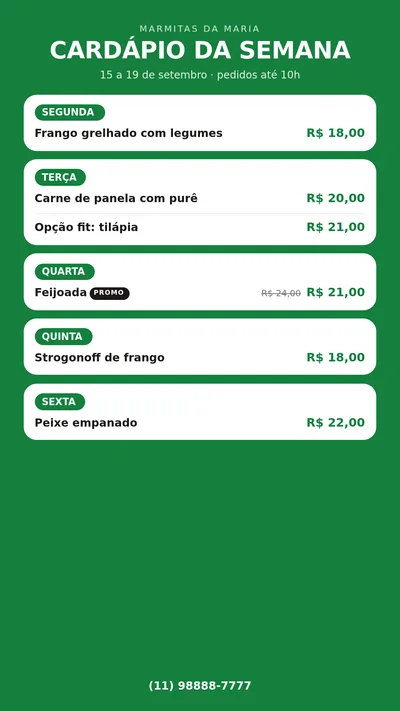 MARMITAS DA MARIA

CARDÁPIO DA SEMANA

15 a 19 de setembro · pedidos até 10h

SEGUNDA

Frango grelhado com legumes R$ 18,00

TERÇA

Carne de panela com purê R$ 20,00

Opção fit: tilápia R$ 21,00

QUARTA

Feijoada PROMO ~~R$ 24,00~~ R$ 21,00

QUINTA

Strogonoff de frango R$ 18,00

SEXTA

Peixe empanado R$ 22,00

(11) 98888-7777